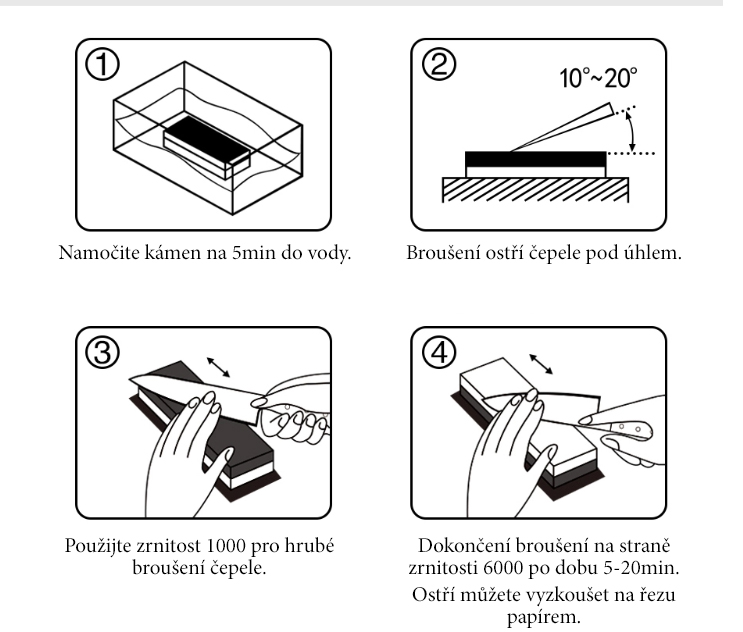 ①

Namočite kámen na 5min do vody.

②

10°~20°

Broušení ostří čepele pod úhlem.

③

Použijte zrnitost 1000 pro hrubé broušení čepele.

④

Dokončení broušení na straně zrnitosti 6000 po dobu 5-20min.

Ostří můžete vyzkoušet na řezu papírem.